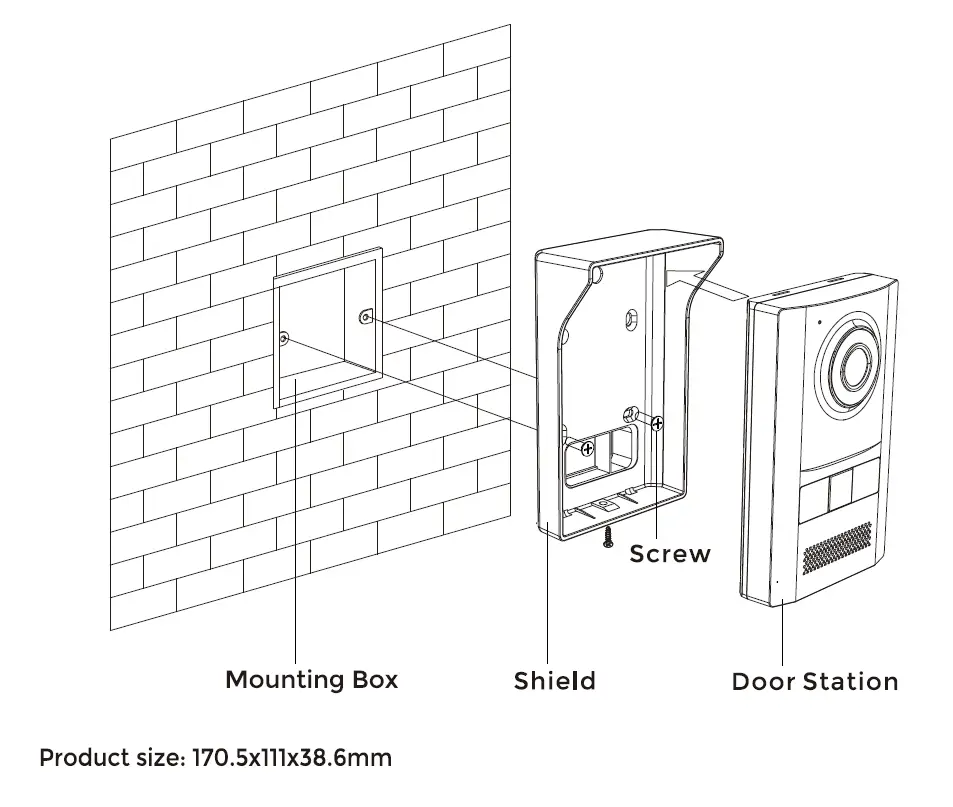 Screw

Mounting Box

Shield

Door Station

Product size: 170.5x111x38.6mm