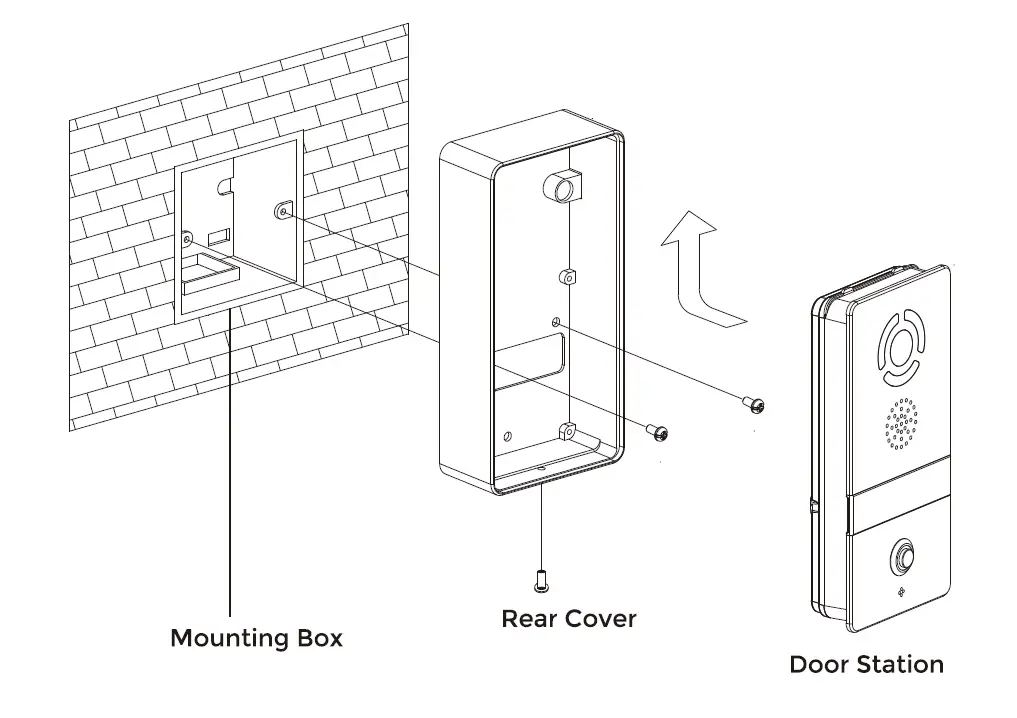 Mounting Box

Rear Cover

Door Station