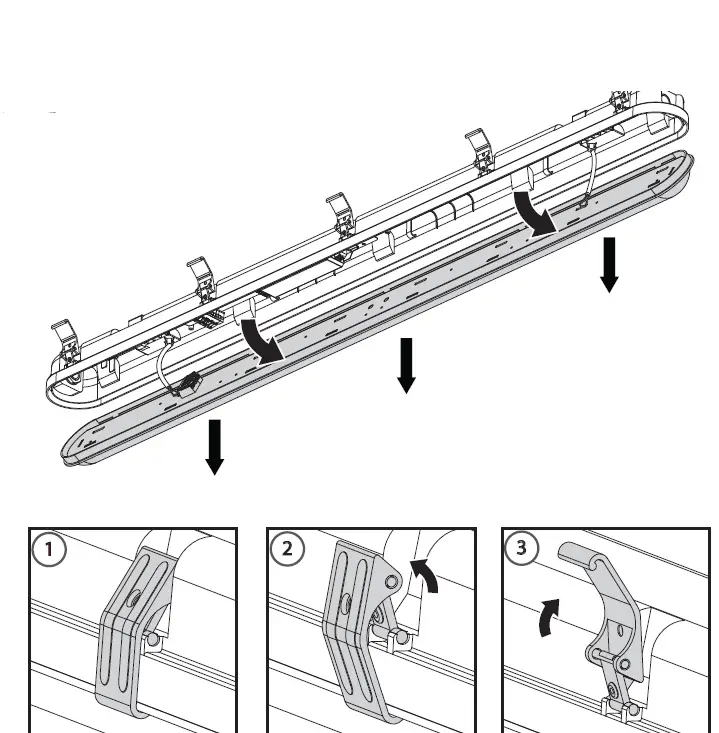 1

2

3