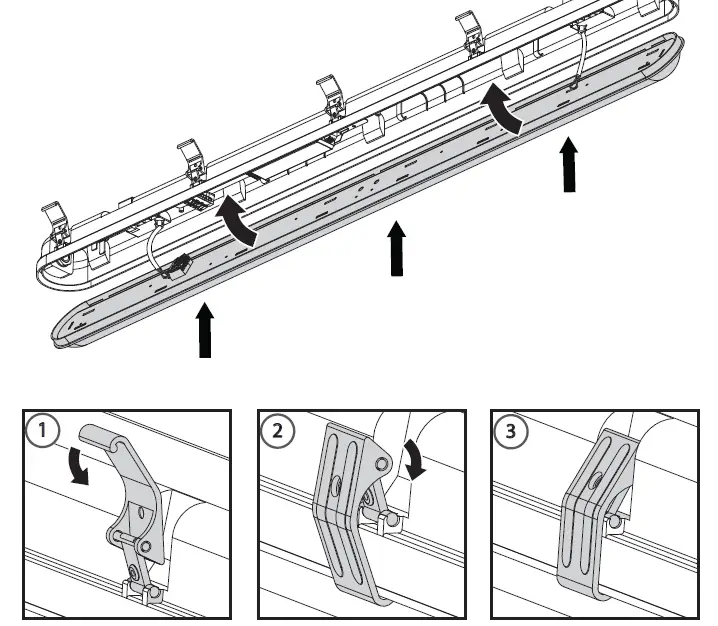 1

2

3