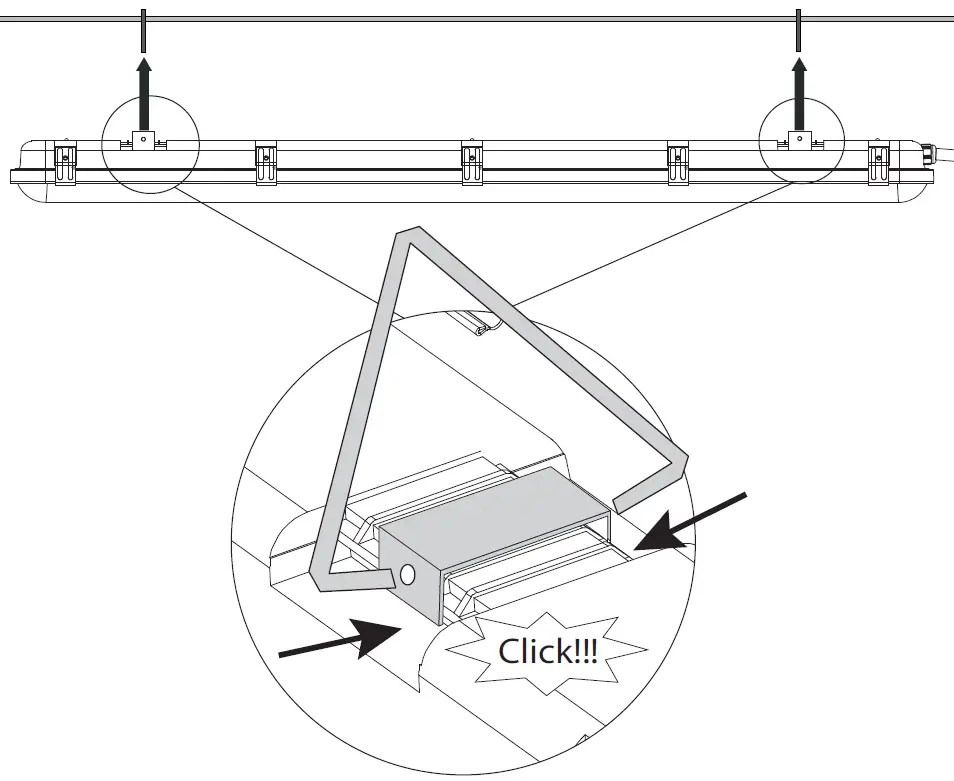 Click!!!