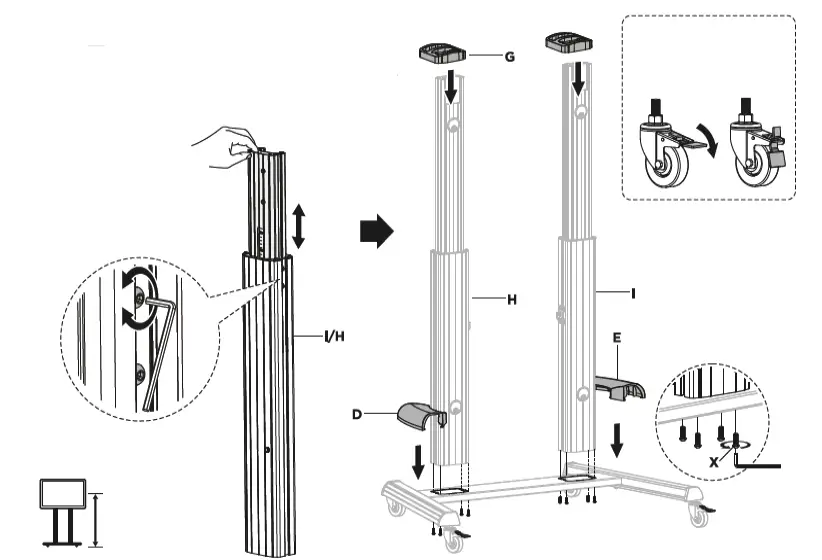 G

I/H

H

I

E

D

X