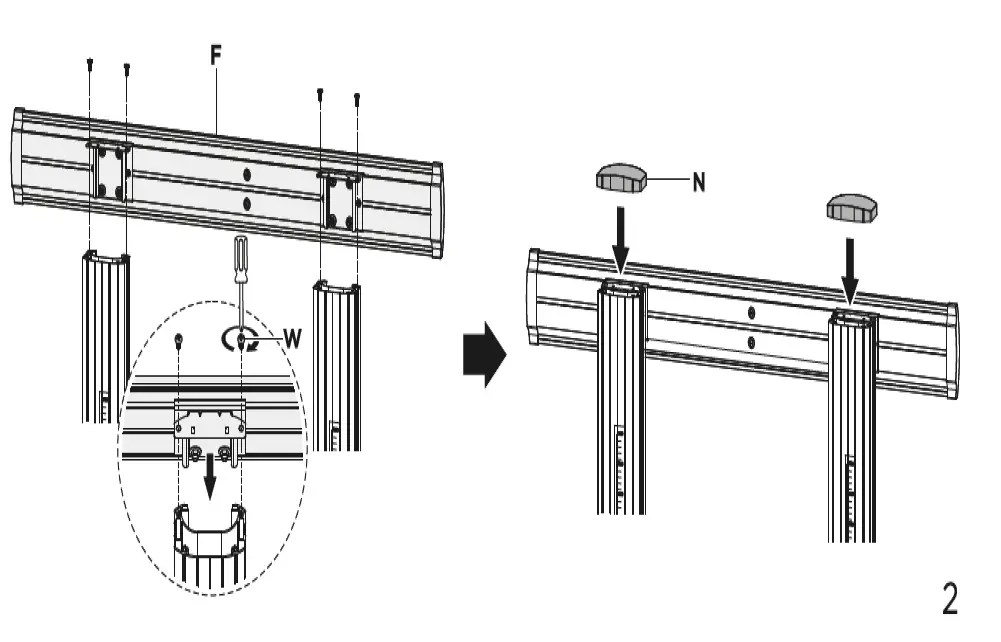 F

W

N

2