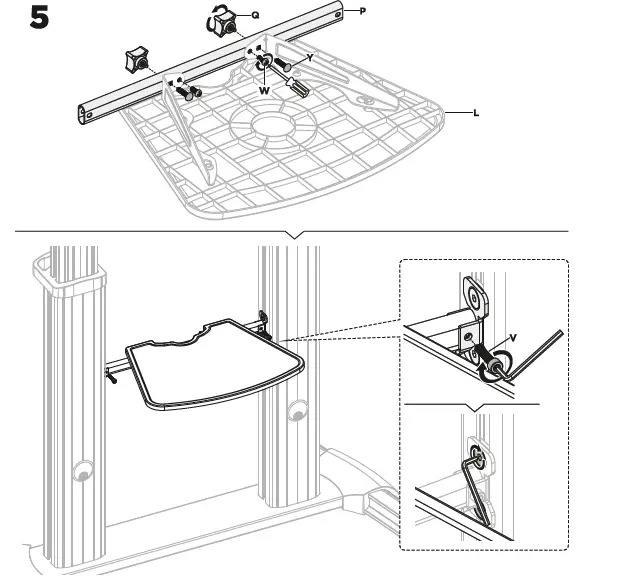 5

Q

P

Y

W

L

V