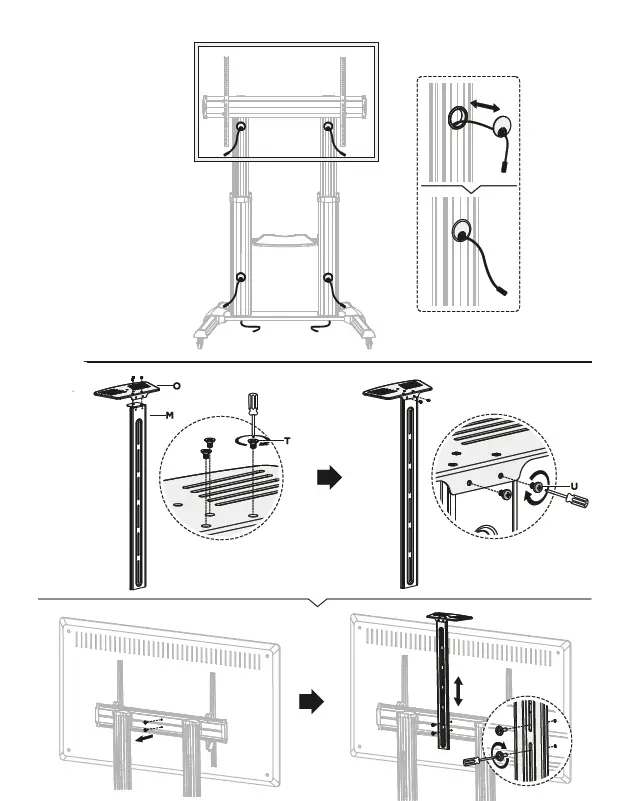 O
M
T
U