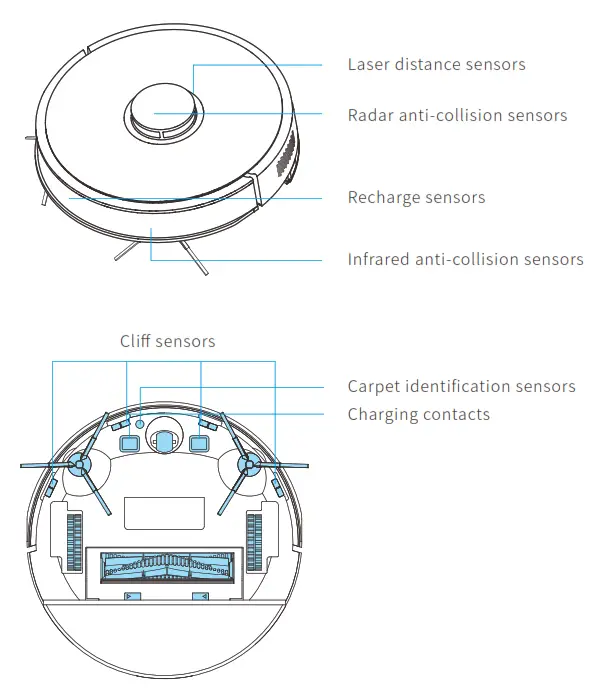 Laser distance sensors

Radar anti-collision sensors

Recharge sensors

Infrared anti-collision sensors

Cliff sensors

Carpet identification sensors

Charging contacts