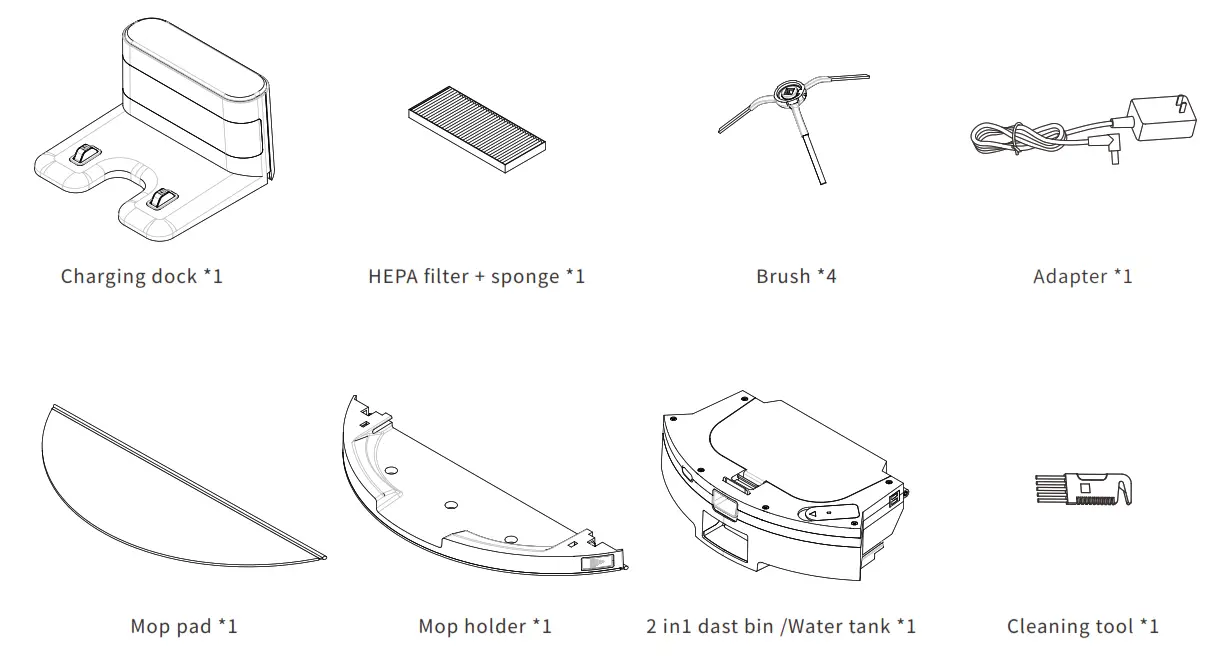 Charging dock *1

HEPA filter + sponge *1

Brush *4

Adapter *1

Mop pad *1

Mop holder *1

2 in1 dast bin /Water tank *1

Cleaning tool *1