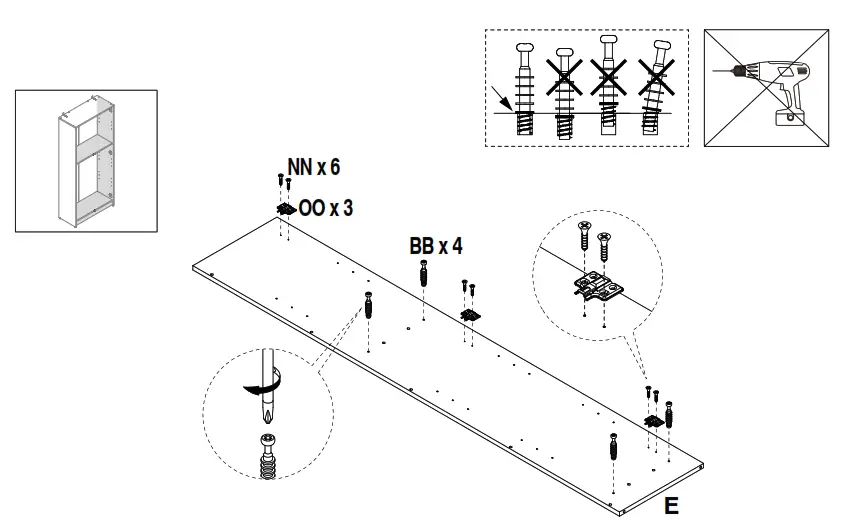 NN x 6
OO x 3
BB x 4
E