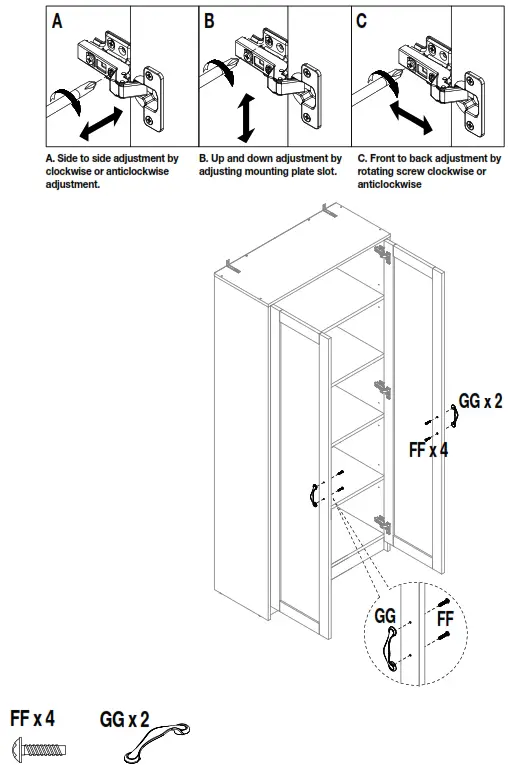 A

B

C

A. Side to side adjustment by clockwise or anticlockwise adjustment.

B. Up and down adjustment by adjusting mounting plate slot.

C. Front to back adjustment by rotating screw clockwise or anticlockwise

GG x 2

FF x 4

GG

FF

FF x 4

GG x 2