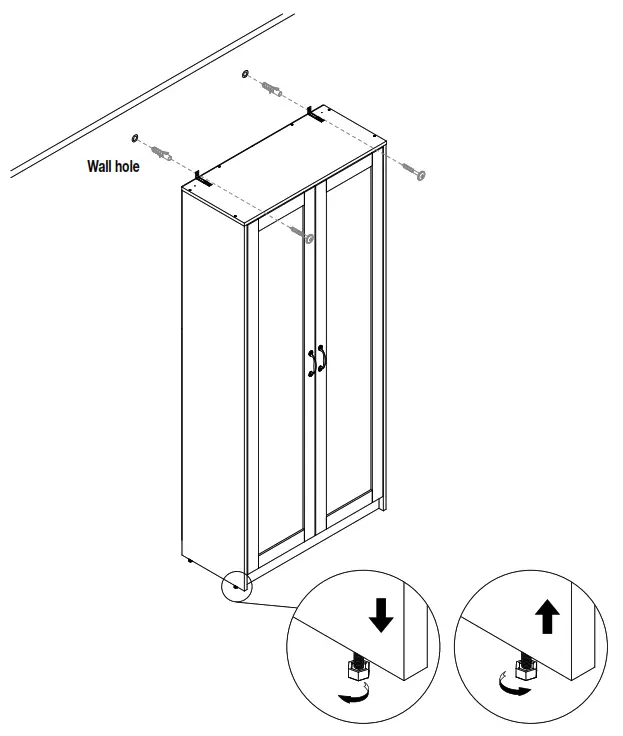 Wall hole