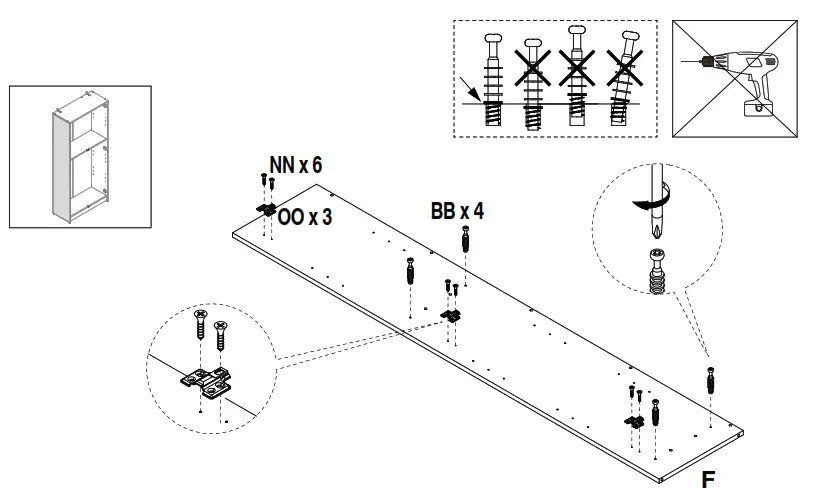 NN x 6
OO x 3
BB x 4
F