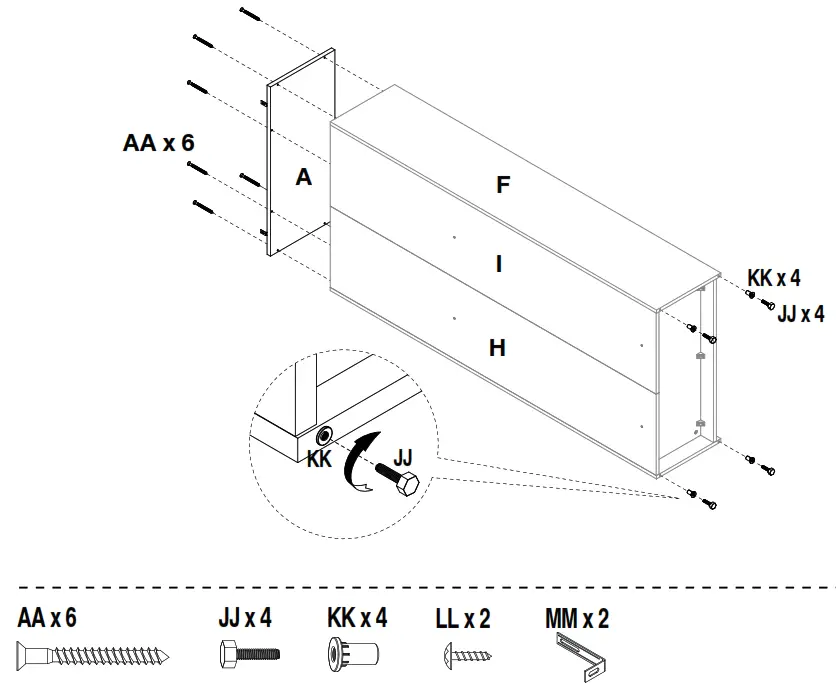 AA x 6

A

F

I

H

KK x 4

JJ x 4

KK

JJ

AA x 6

JJ x 4

KK x 4

LL x 2

MM x 2