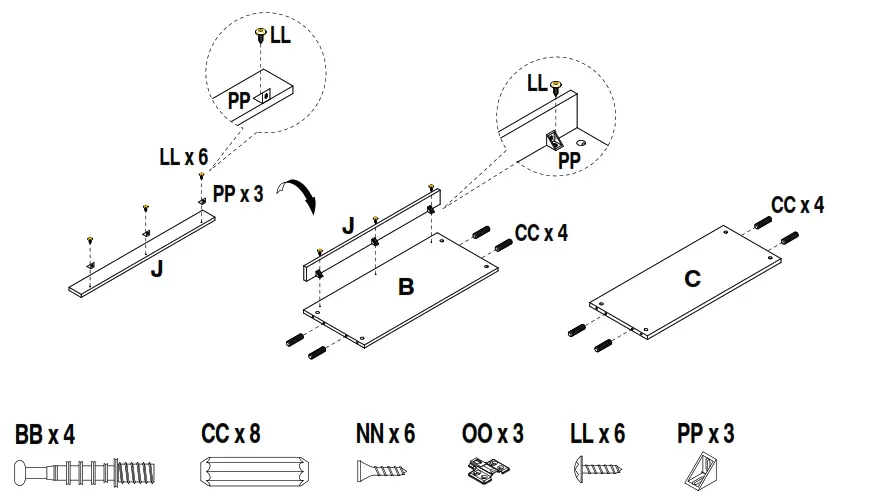 LL
PP
LL x 6
PP x 3
J
LL
PP
J
CC x 4
B
CC x 4
C

BB x 4
CC x 8
NN x 6
OO x 3
LL x 6
PP x 3