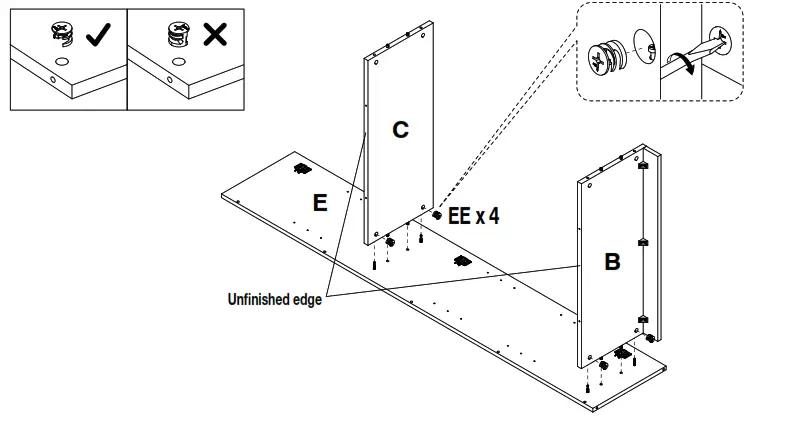 C

E

EE x 4

B

Unfinished edge