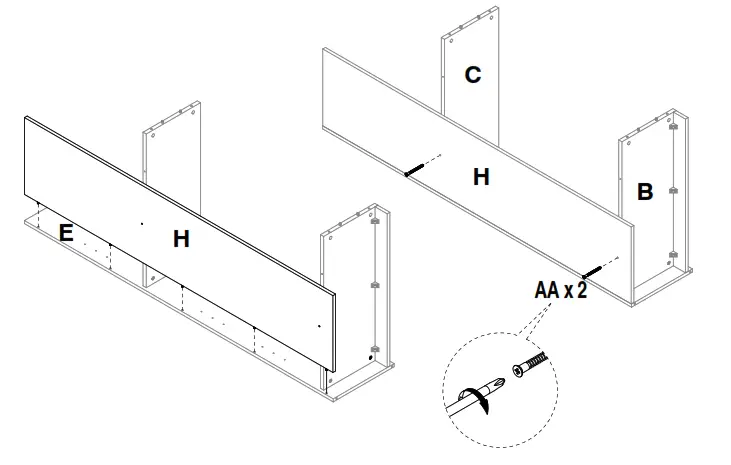 E
H
C
H
B
AA x 2