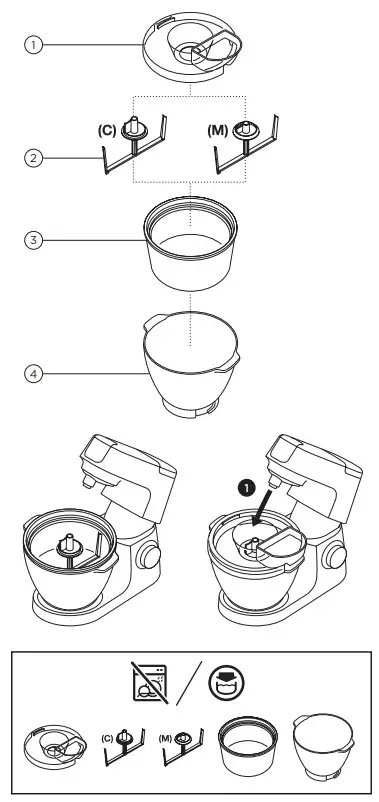 1
(C)
(M)
2
3
4
1
(C)
(M)