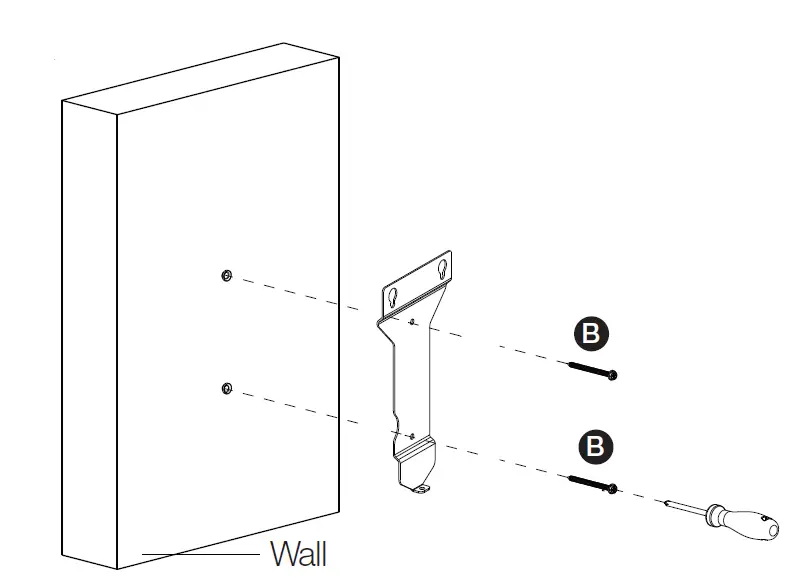 B

B

Wall