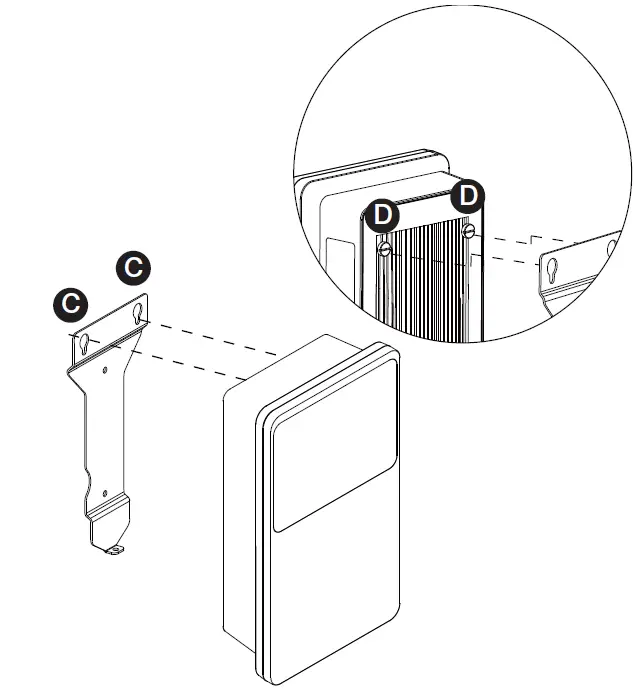 D
D
C
C