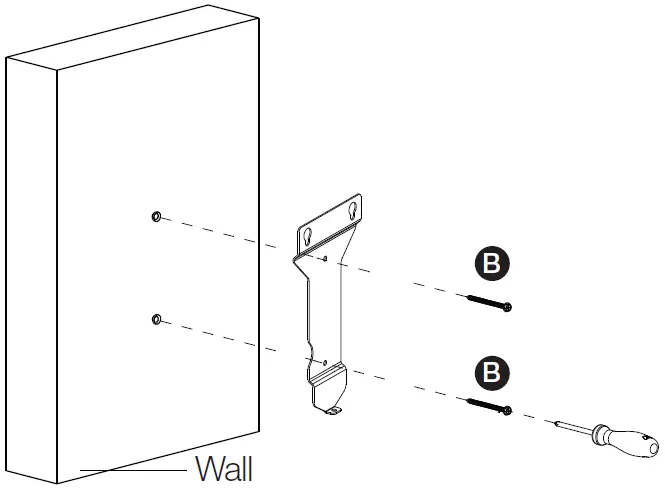 B
B
Wall