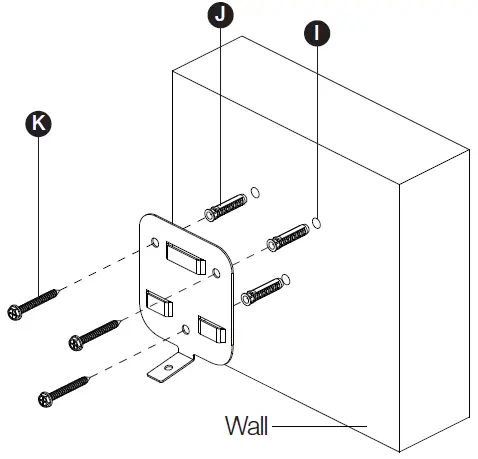 J
I
K
Wall