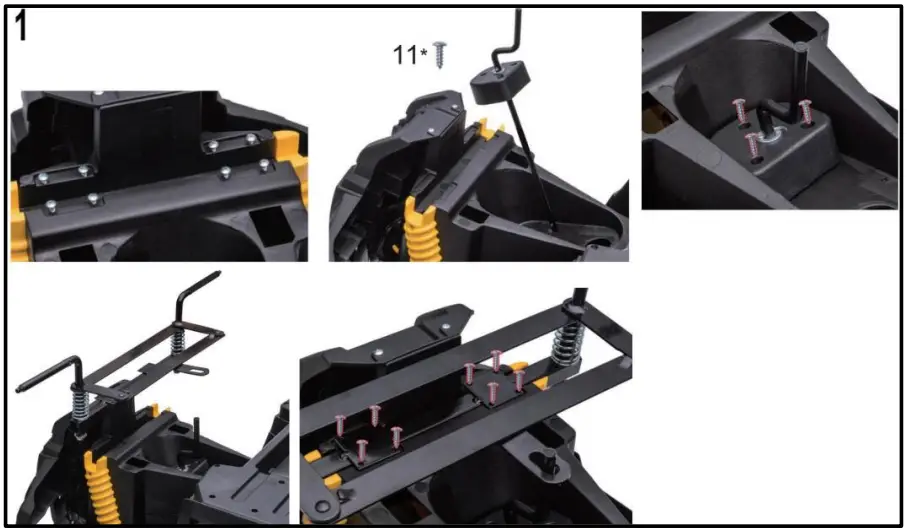 1

11*