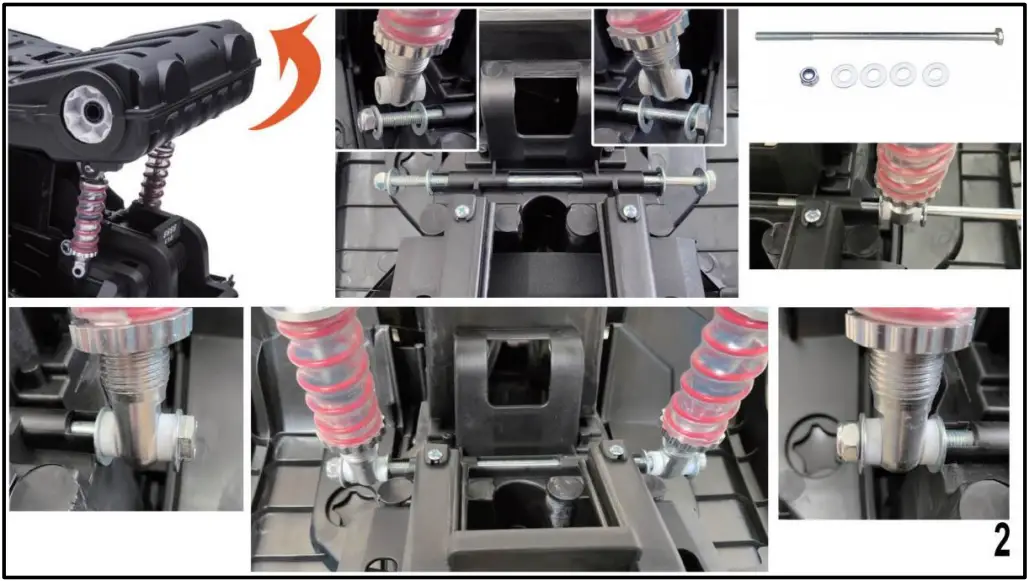 2