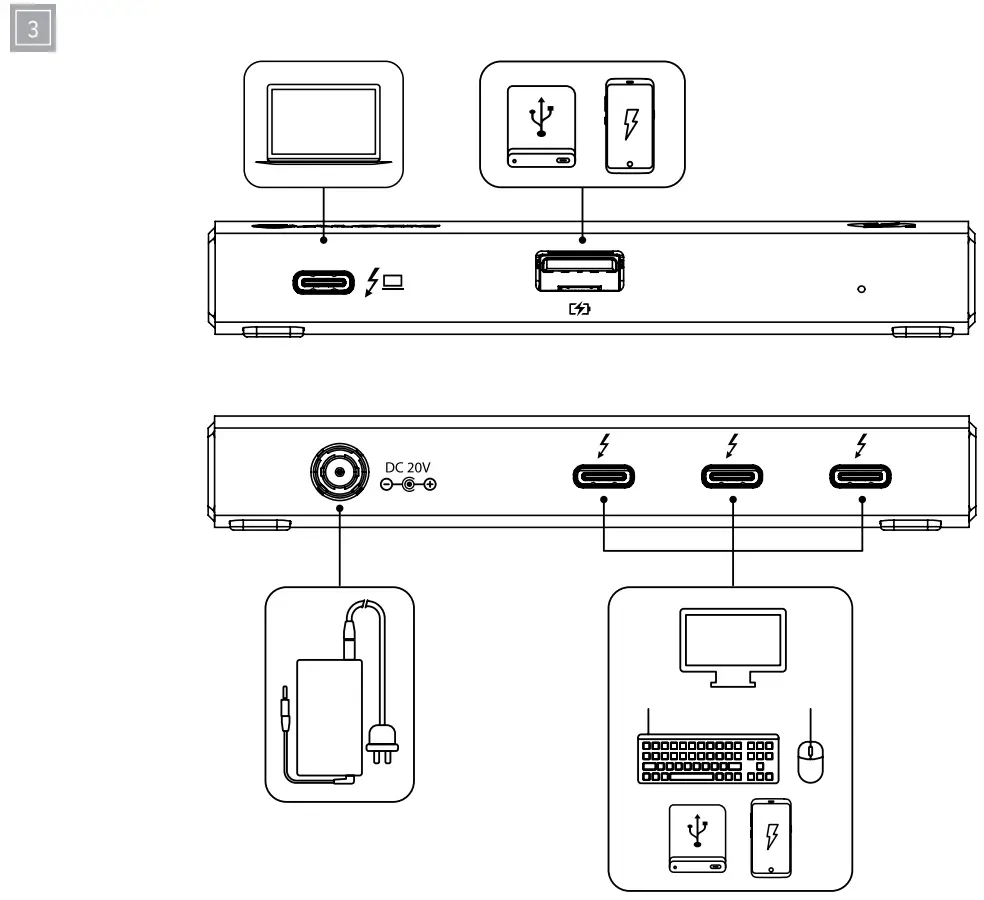 3

DC 20V