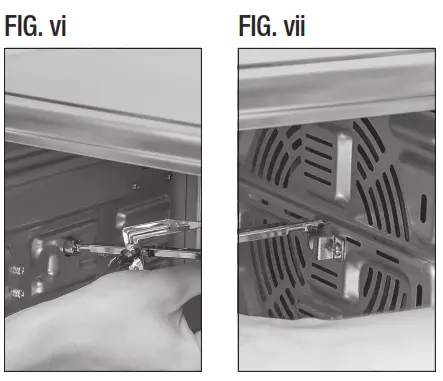 FIG. vi

FIG. vii