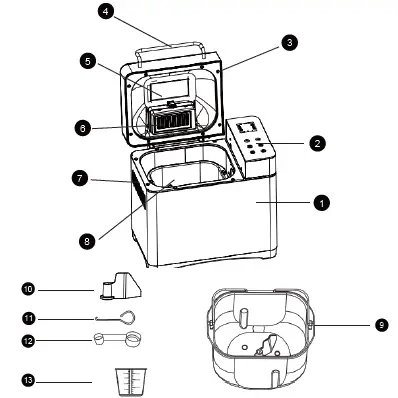 4
3
5
6
2
7
1
8
10
11
12
13
9