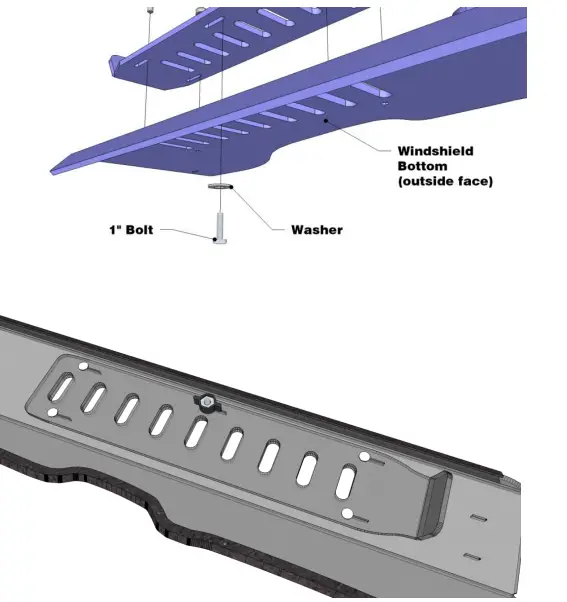 Windshield
Bottom
(outside face)

1" Bolt

Washer