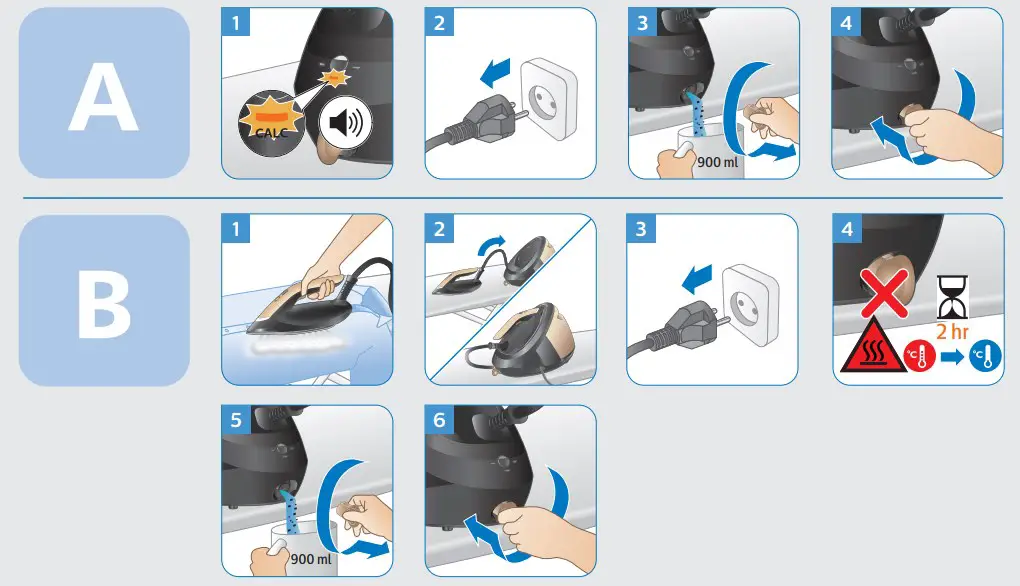 A

1
CALC

2

3
900 ml

4

B

1

2

3

4
2 hr
°C
°C

5
900 ml

6