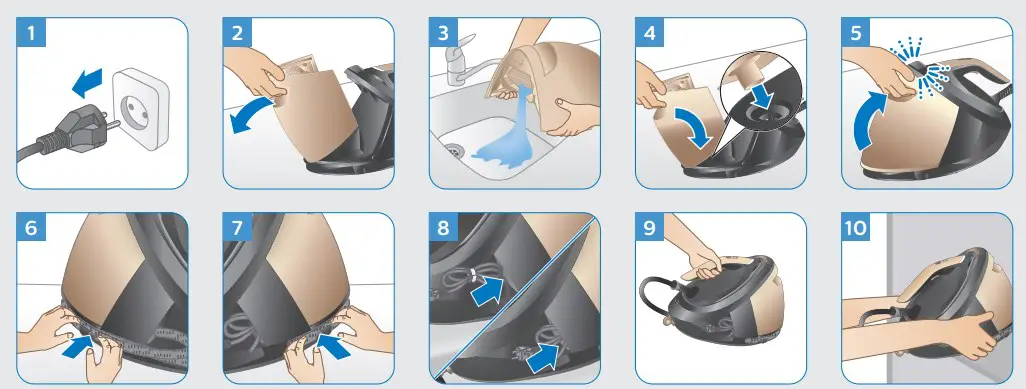 1

2

3

4

5

6

7

8

9

10