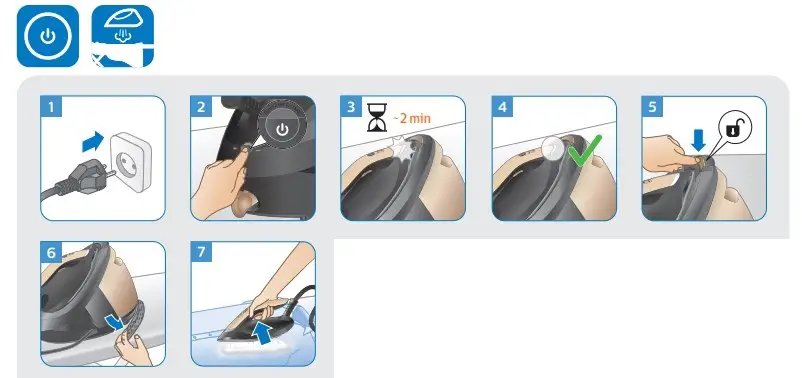 1

2

3 ~2 min

4

5

6

7