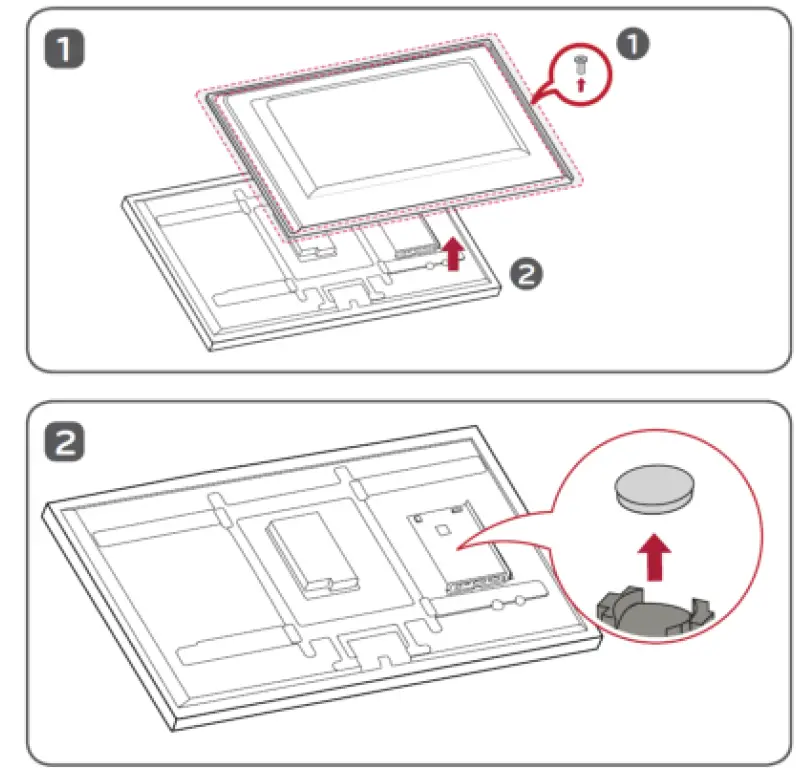 1
1
2
2