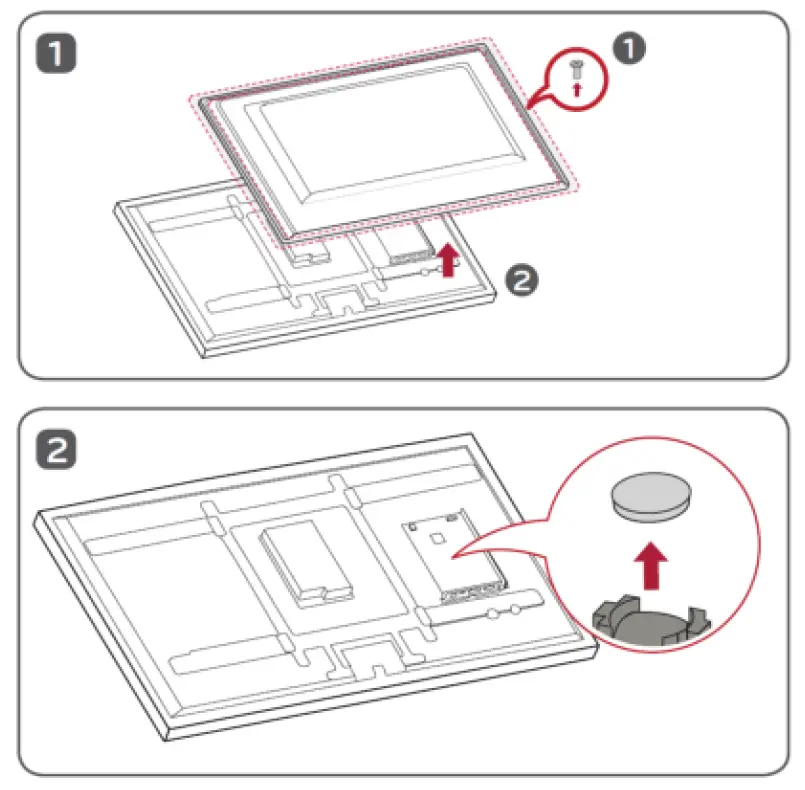 1
1
2
2