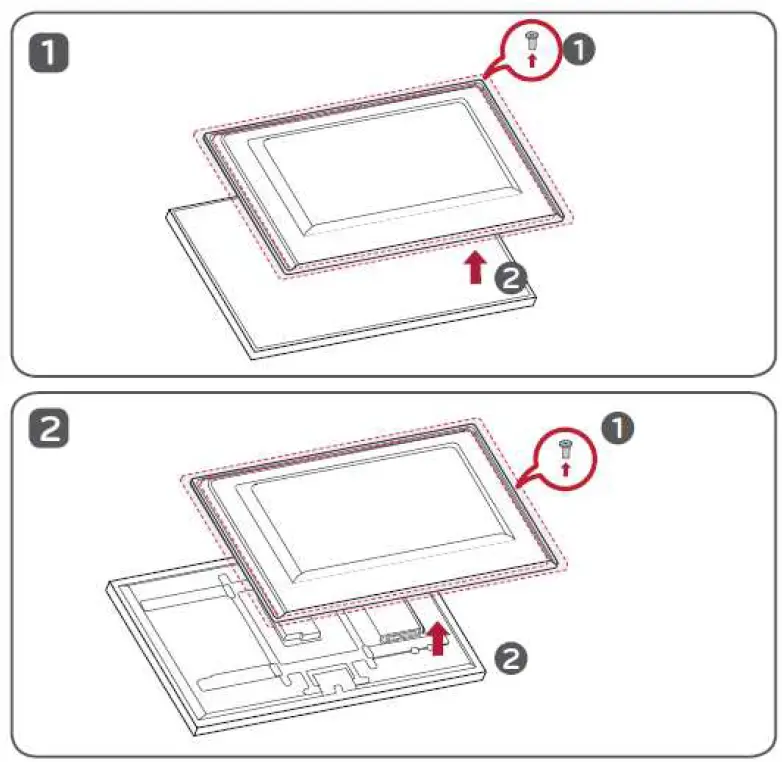 1
1
2
2
1
2