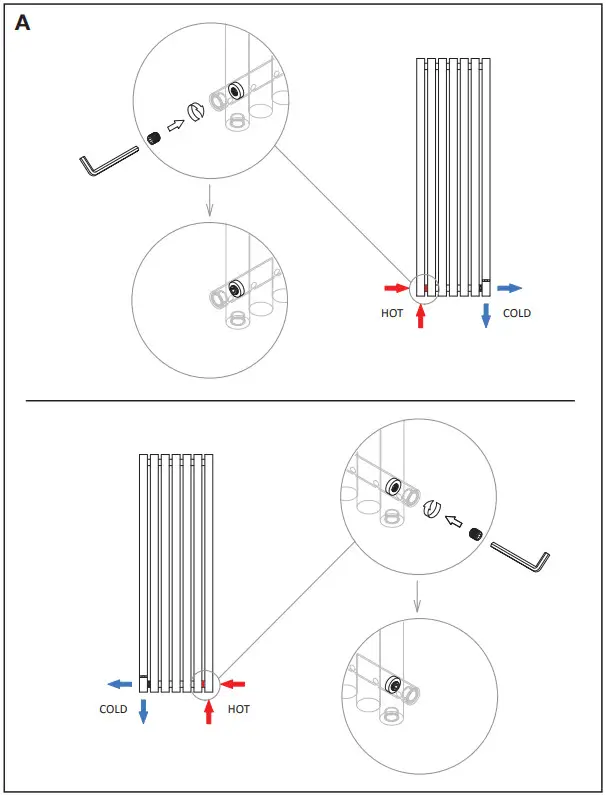 A

HOT

COLD

COLD

HOT