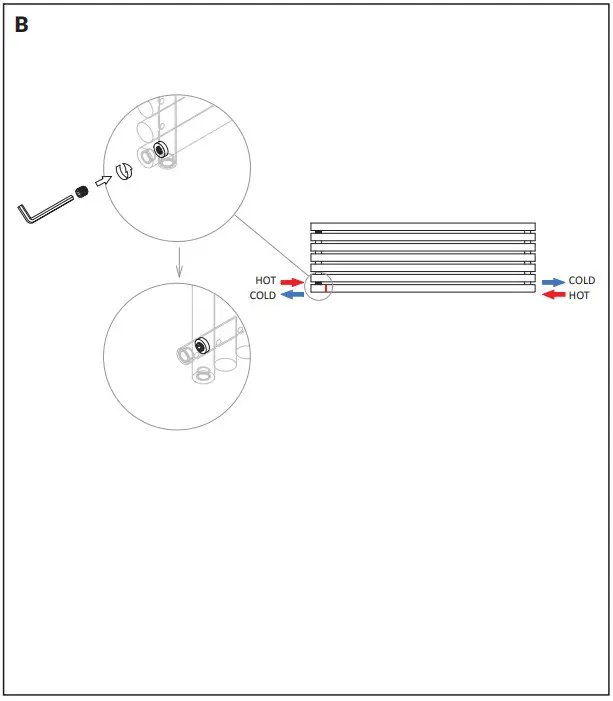 B

HOT
COLD

COLD
HOT