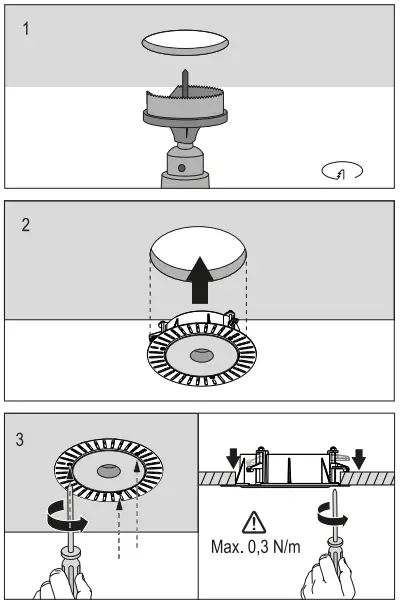 1

2

3

Max. 0,3 N/m