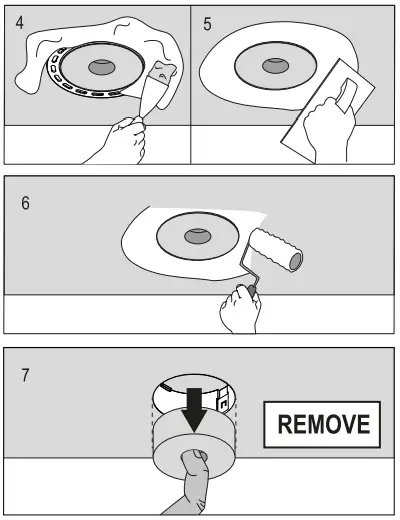 4

5

6

7

REMOVE