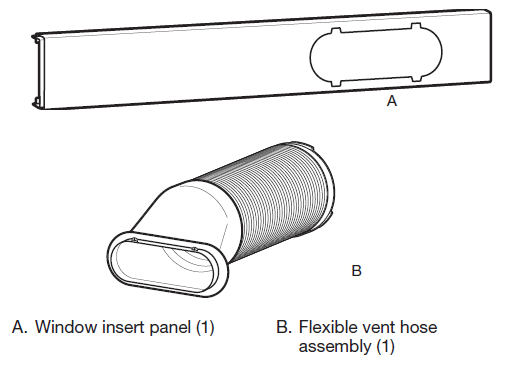 A

B

A. Window insert panel (1)

B. Flexible vent hose assembly (1)