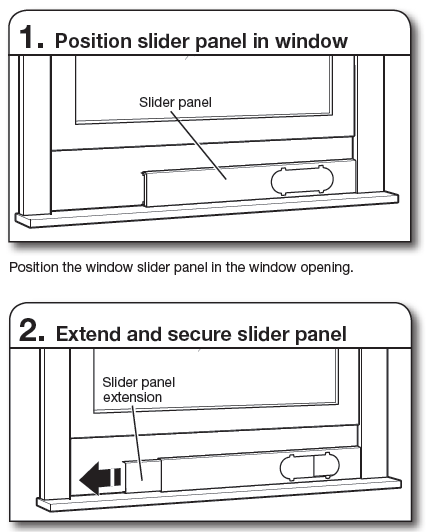 1. Position slider panel in window

Slider panel

Position the window slider panel in the window opening.

2. Extend and secure slider panel

Slider panel extension