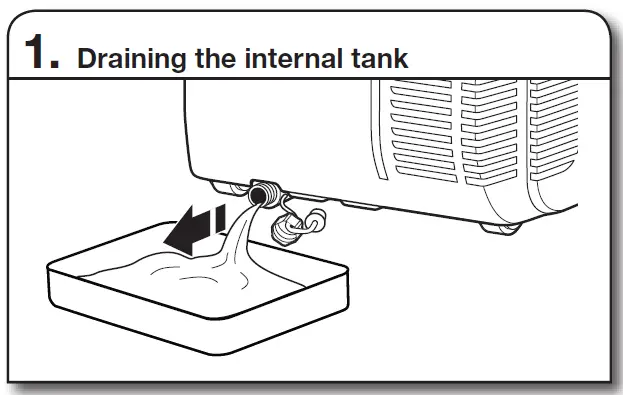 1. Draining the internal tank