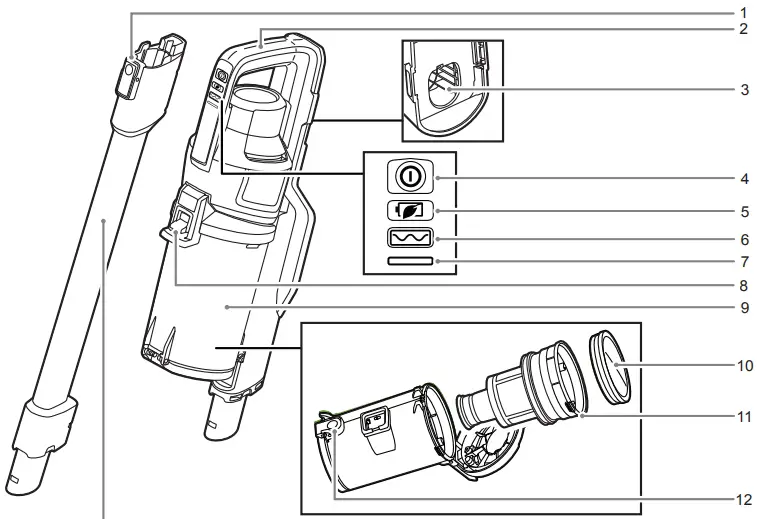 1
2
3
4
5
6
7
8
9
10
11
12