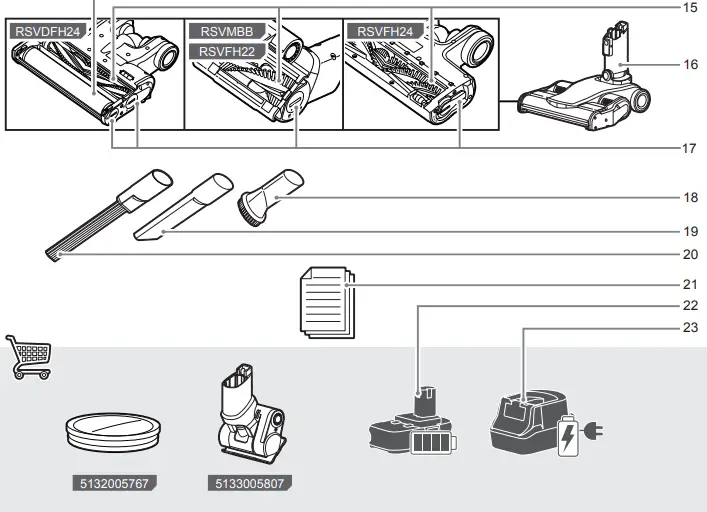 RSVDFH24
RSVMBB
RSVFH22
RSVFH24
15
16
17
18
19
20
21
22
23
5132005767
5133005807