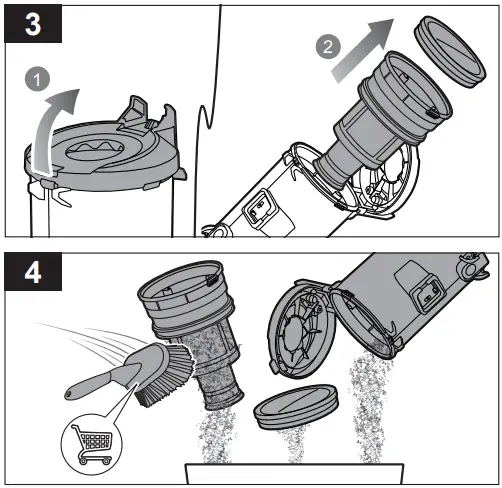 3

1

2

4