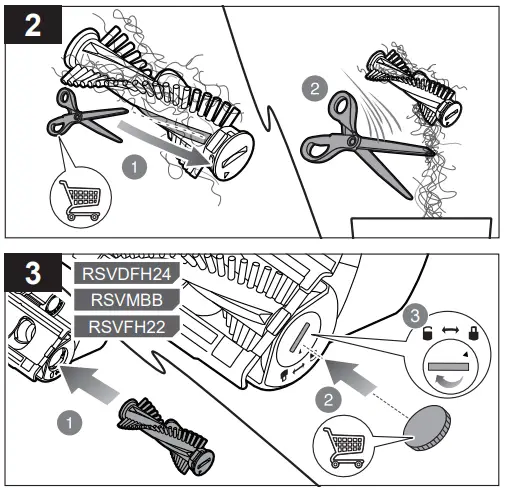 2

1

2

3

RSVDFH24

RSVMBB

RSVFH22

1

2

3