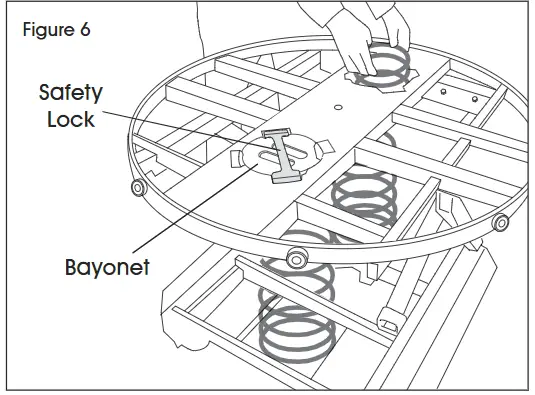 Figure 6

Safety Lock

Bayonet