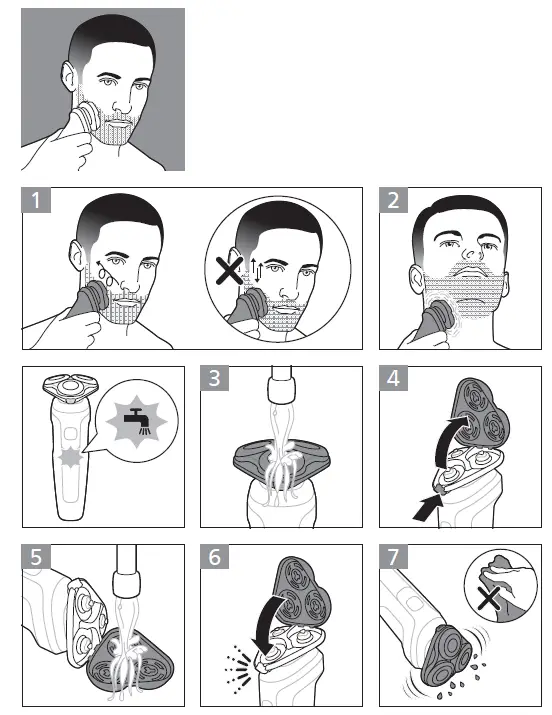 1

2

3

4

5

6

7