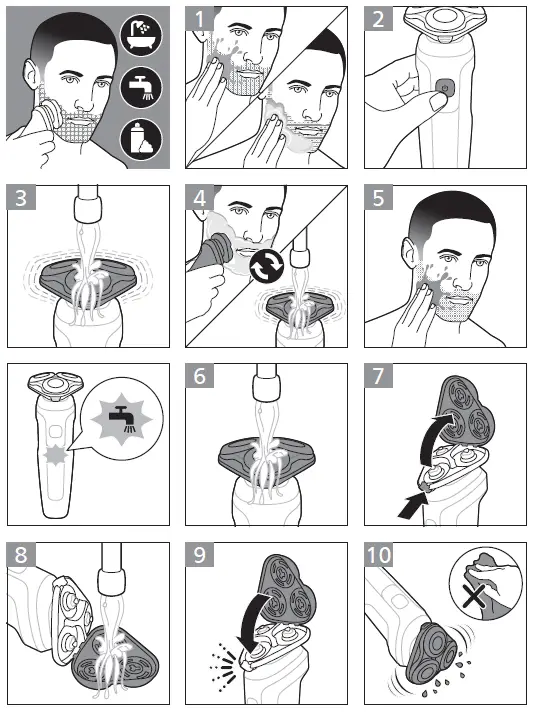 1

2

3

4

5

6

7

8

9

10